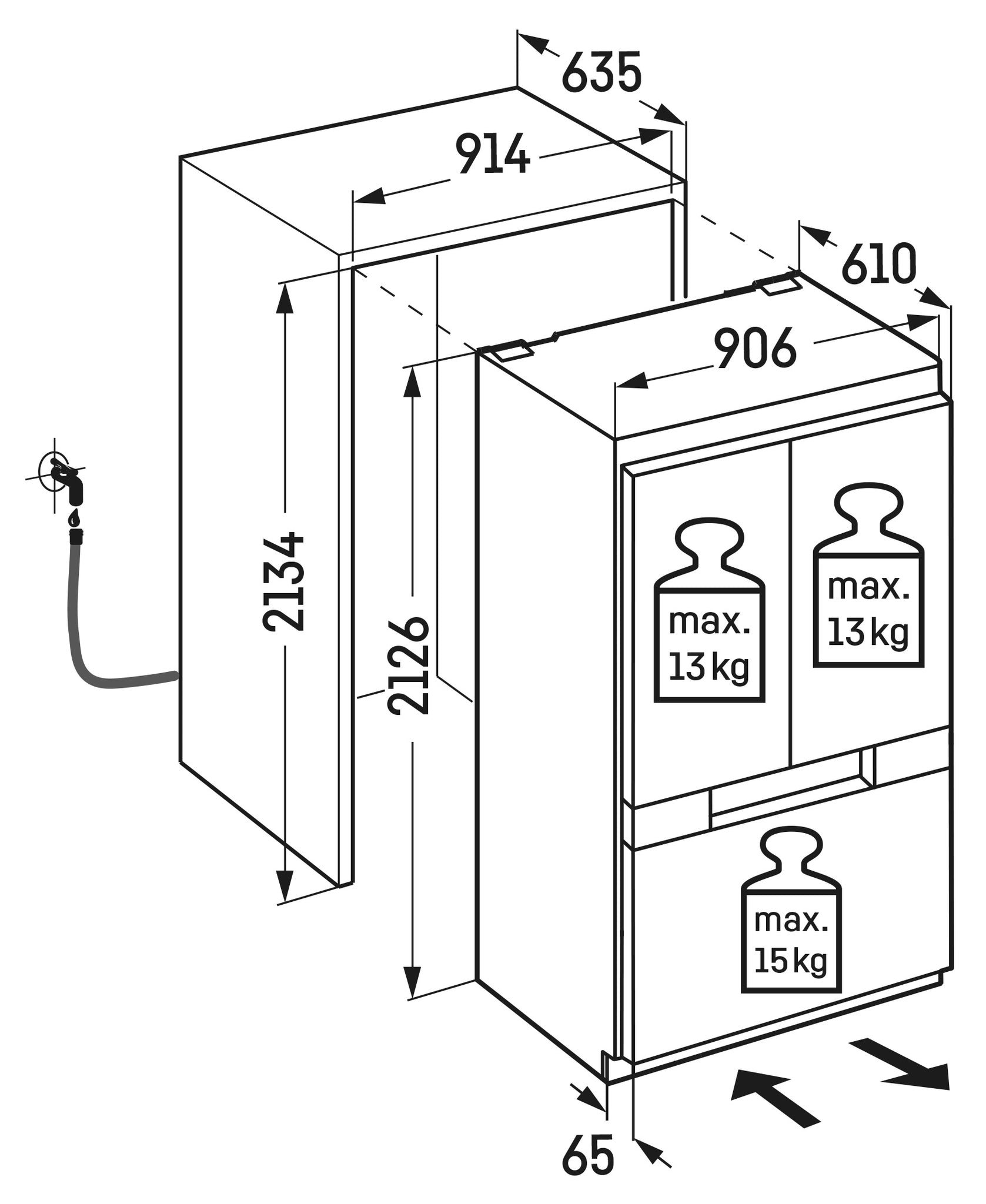 635

914

610

906

2134

2126

max.
13 kg

max.
13 kg

max.
15 kg

65